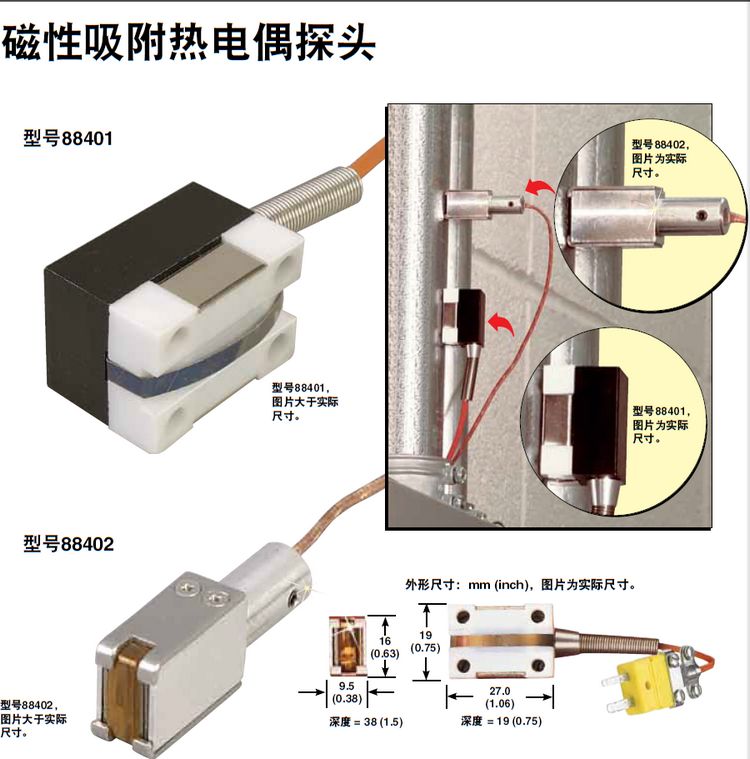 磁性吸附热电偶探头

型号88401

型号88401，图片大于实际尺寸。

型号88402，图片为实际尺寸。

型号88401，图片为实际尺寸。

型号88402

型号88402，图片大于实际尺寸。

外形尺寸：mm (inch)，图片为实际尺寸。

16 (0.63)

9.5 (0.38)

深度 = 38 (1.5)

19 (0.75)

27.0 (1.06)

深度 = 19 (0.75)